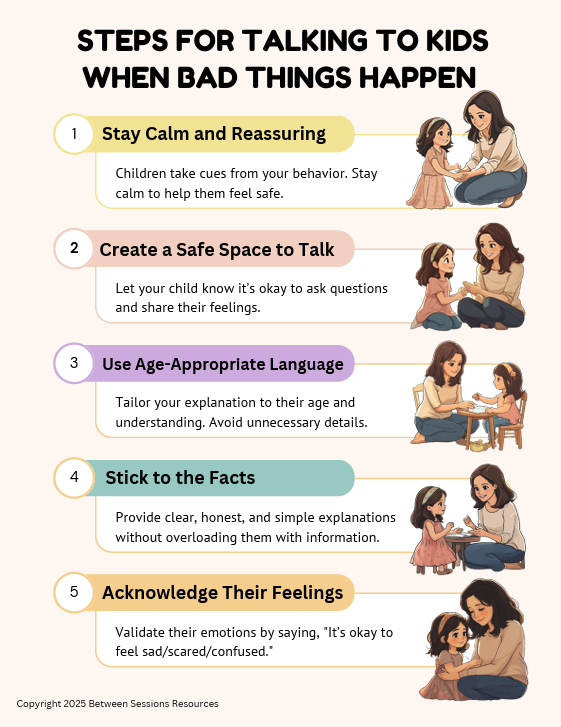 STEPS FOR TALKING TO KIDS WHEN BAD THINGS HAPPEN

1 Stay Calm and Reassuring

Children take cues from your behavior. Stay calm to help them feel safe.

2 Create a Safe Space to Talk

Let your child know it's okay to ask questions and share their feelings.

3 Use Age-Appropriate Language

Tailor your explanation to their age and understanding. Avoid unnecessary details.

4 Stick to the Facts

Provide clear, honest, and simple explanations without overloading them with information.

5 Acknowledge Their Feelings

Validate their emotions by saying, "It's okay to feel sad/scared/confused."

Copyright 2025 Between Sessions Resources